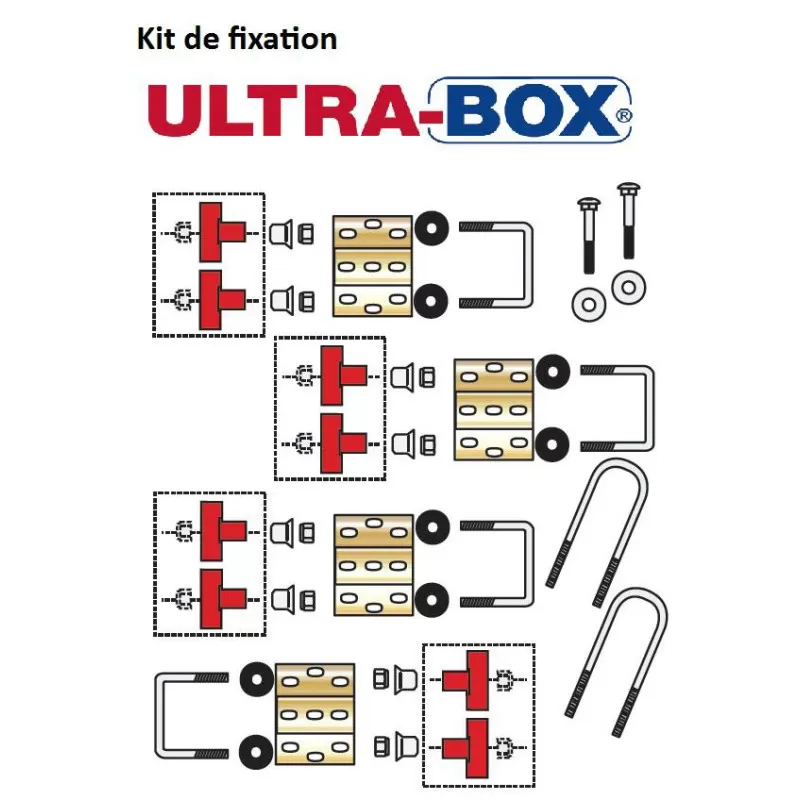 Kit de fixation

ULTRA-BOX®