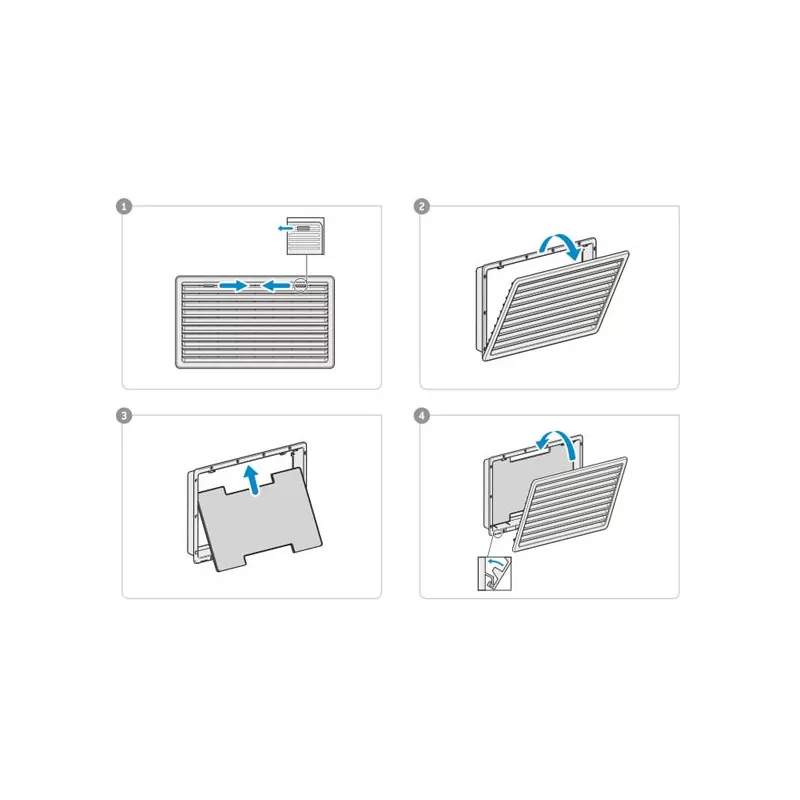 1

2

3

4