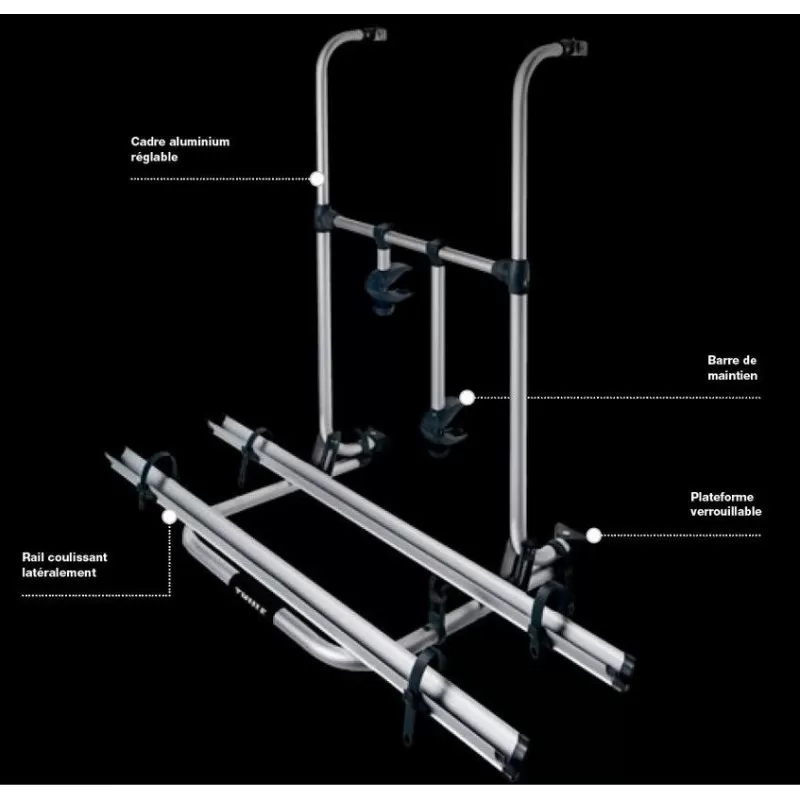 Cadre aluminium réglable

Barre de maintien

Plateforme verrouillable

Rail coulissant latéralement

THULE